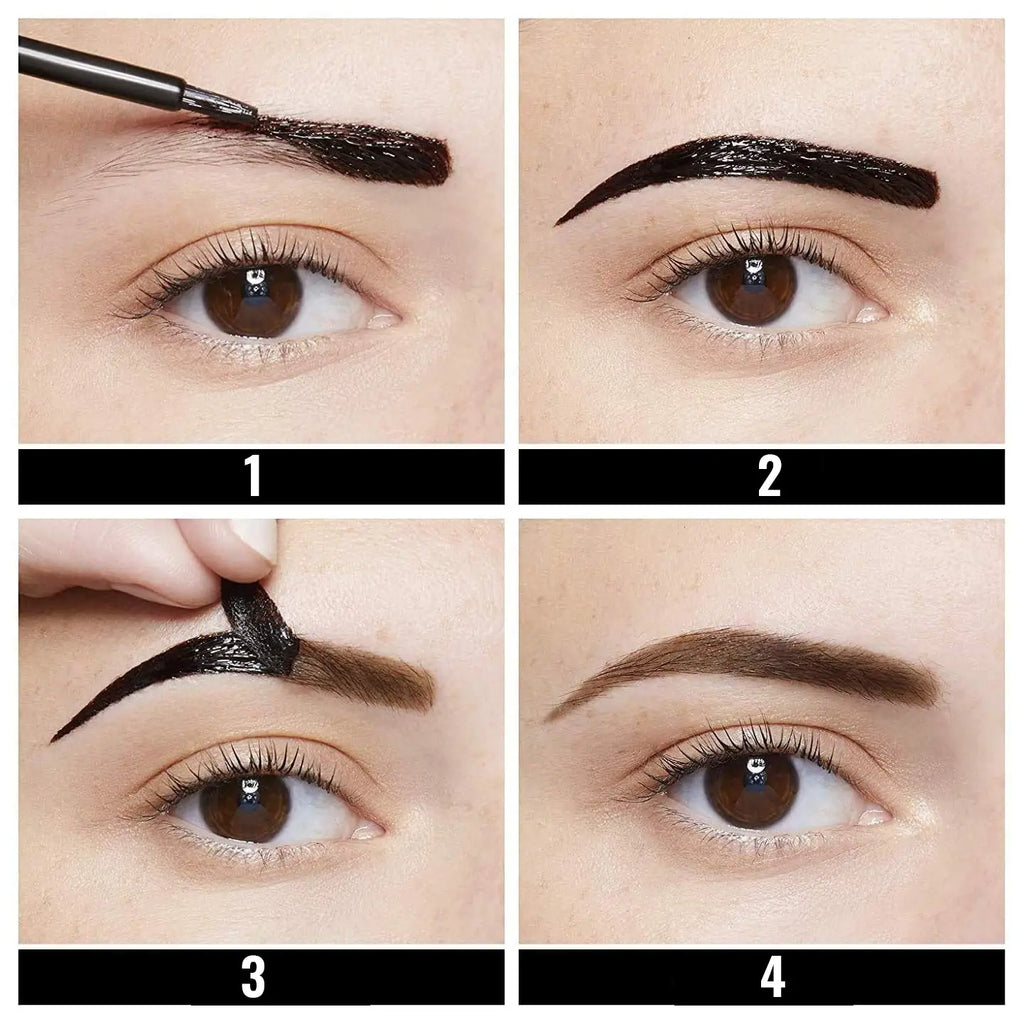 1

2

3

4