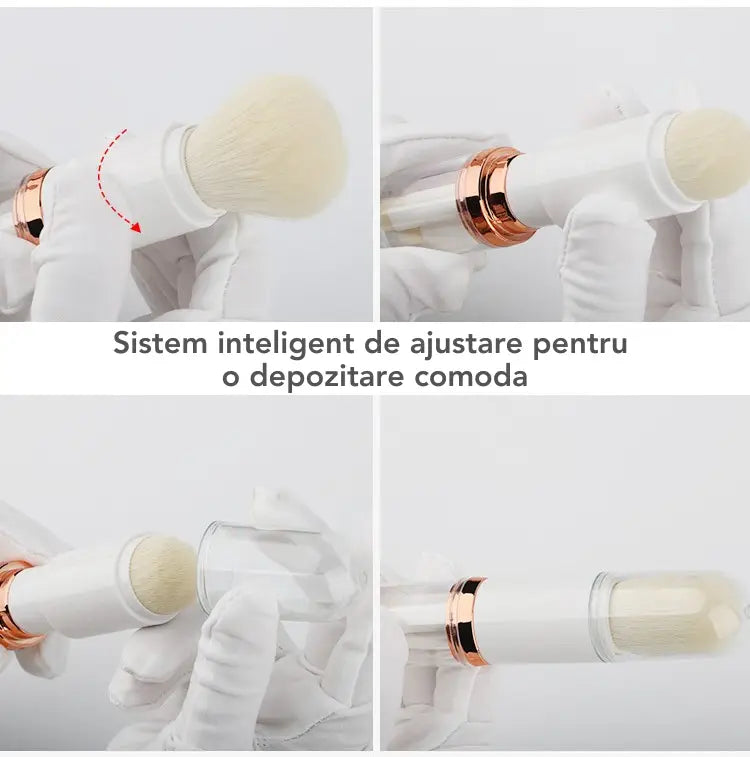 Sistem inteligent de ajustare pentru o depozitare comoda