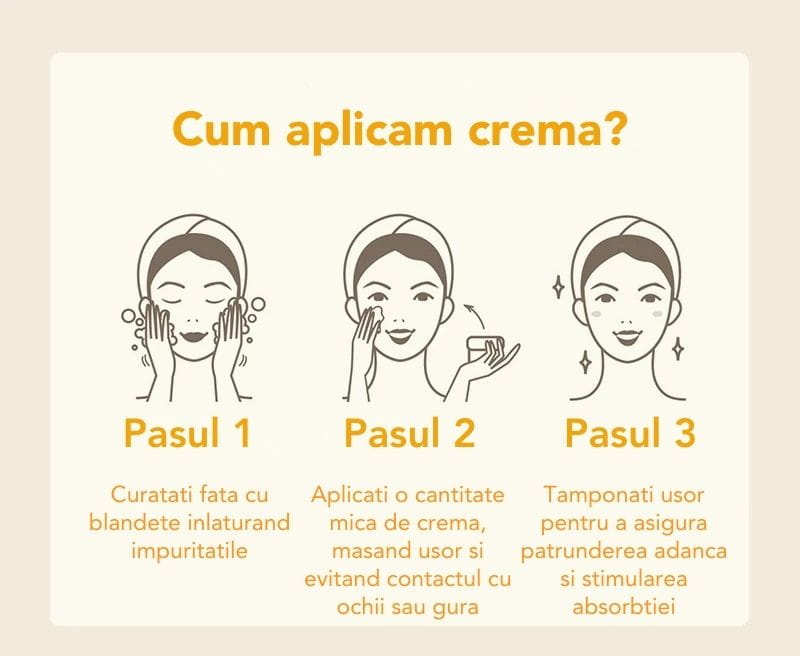 Cum aplicam crema?

Pasul 1

Curatati fata cu blandete inlaturand impuritatile

Pasul 2

Aplicati o cantitate mica de crema, masand usor si evitand contactul cu ochii sau gura

Pasul 3

Tamponati usor pentru a asigura patrunderea adanca si stimularea absorbtiei