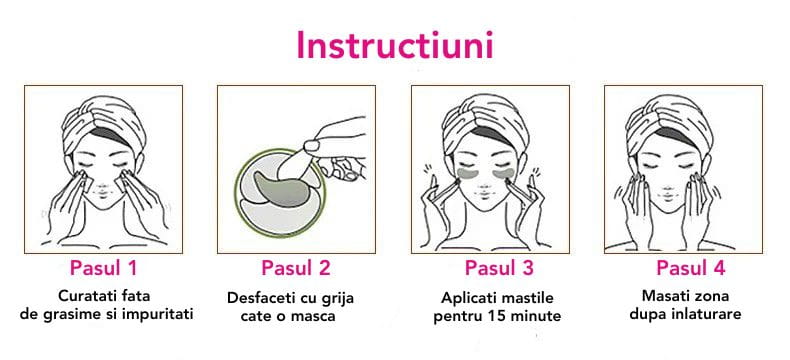 Instructiuni

Pasul 1

Curatati fata de grasime si impuritati

Pasul 2

Desfaceti cu grija cate o masca

Pasul 3

Aplicati mastile pentru 15 minute

Pasul 4

Masati zona dupa inlaturare