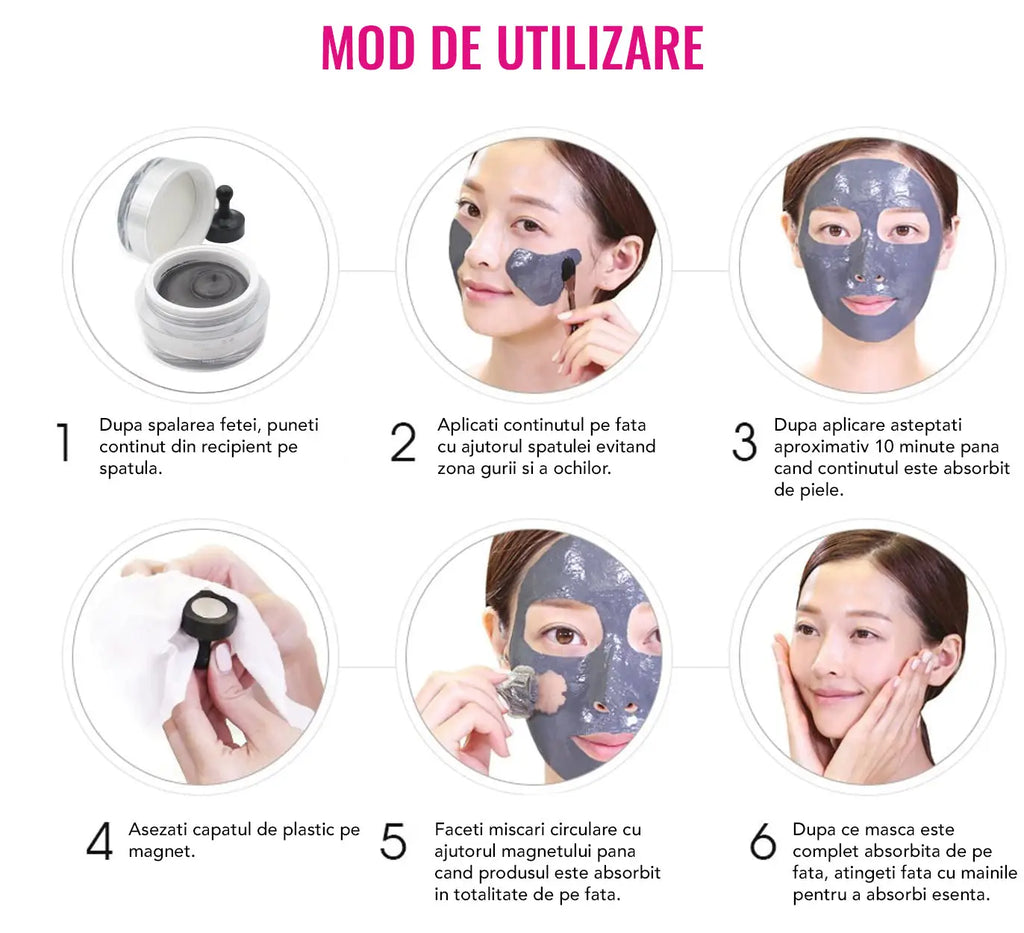 MOD DE UTILIZARE

1 Dupa spalarea fetei, puneti continut din recipient pe spatula.

2 Aplicati continutul pe fata cu ajutorul spatulei evitand zona gurii si a ochilor.

3 Dupa aplicare asteptati aproximativ 10 minute pana cand continutul este absorbit de piele.

4 Asezati capatul de plastic pe magnet.

5 Faceti miscari circulare cu ajutorul magnetului pana cand produsul este absorbit in totalitate de pe fata.

6 Dupa ce masca este complet absorbita de pe fata, atingeti fata cu mainile pentru a absorbi esenta.