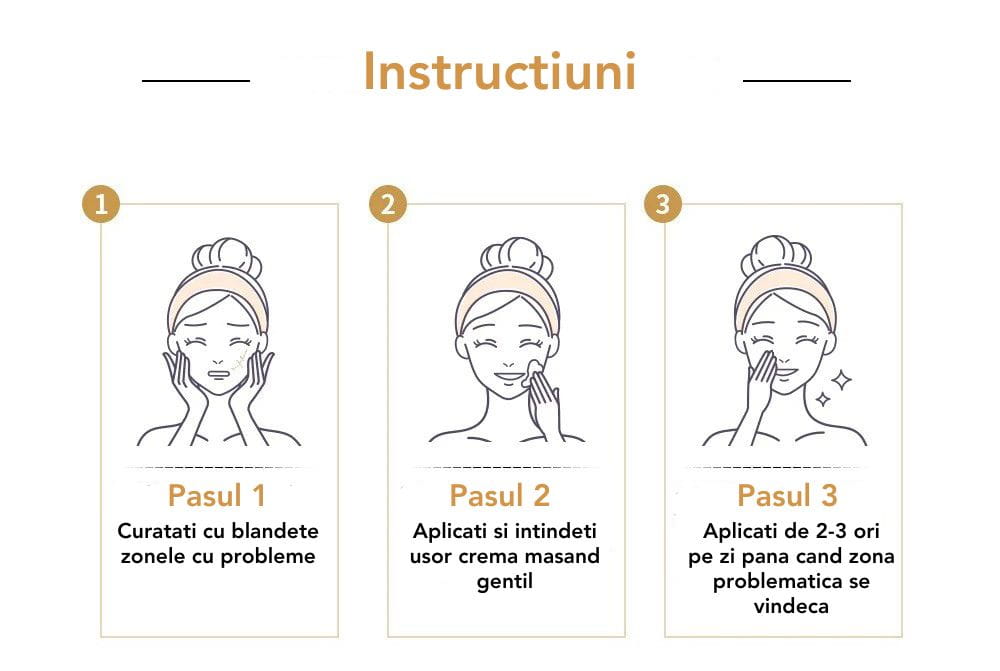 Instructiuni

1

Pasul 1

Curatati cu blandete zonele cu probleme

2

Pasul 2

Aplicati si intindeti usor crema masand gentil

3

Pasul 3

Aplicati de 2-3 ori pe zi pana cand zona problematica se vindeca