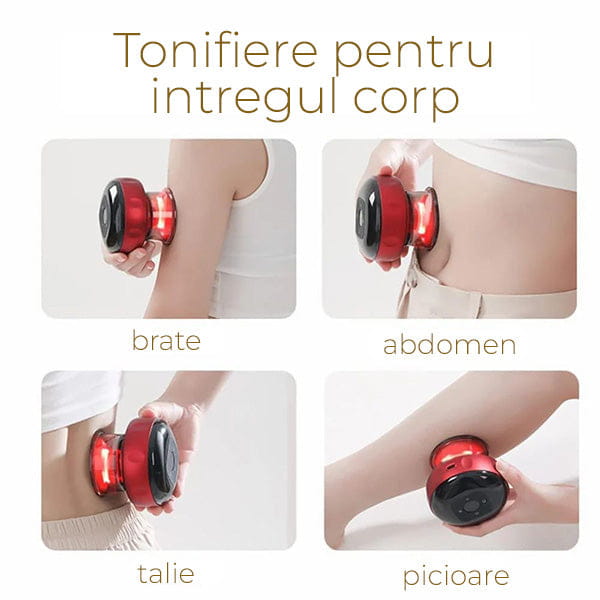 Tonifiere pentru intregul corp

brate

abdomen

talie

picioare