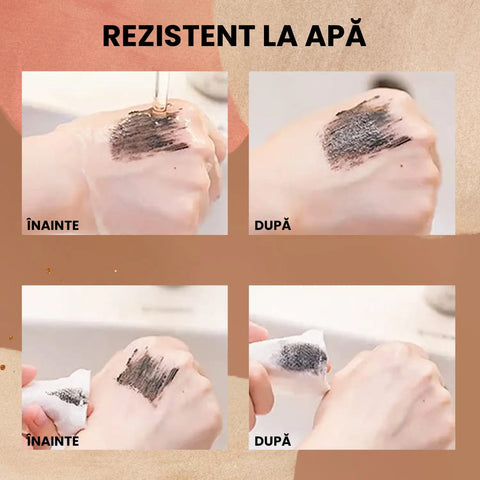 REZISTENT LA APĂ

ÎNAINTE

DUPĂ

ÎNAINTE

DUPĂ