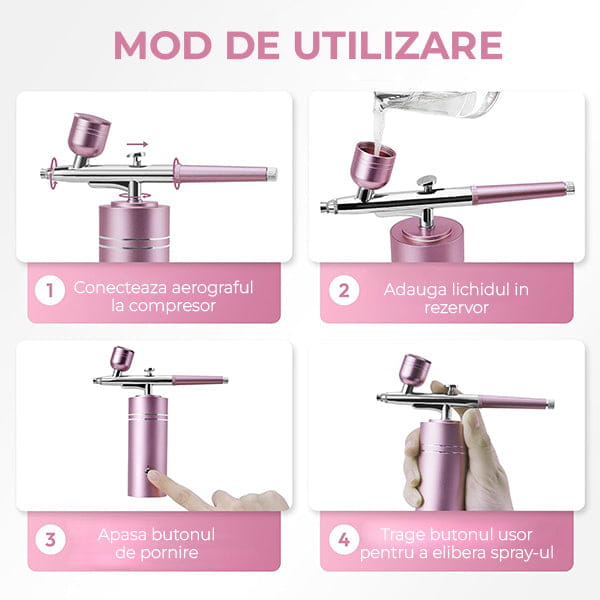 MOD DE UTILIZARE

1 Conecteaza aerograful la compresor

2 Adauga lichidul in rezervor

3 Apasa butonul de pornire

4 Trage butonul usor pentru a elibera spray-ul