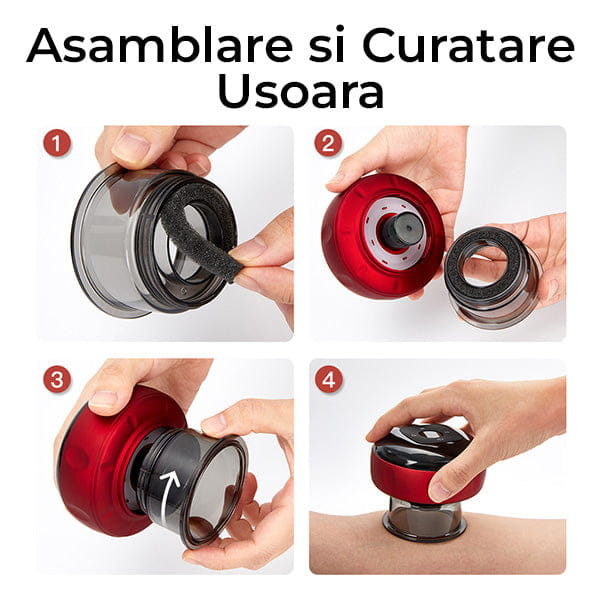 Asamblare si Curatare Usoara

1

2

3

4