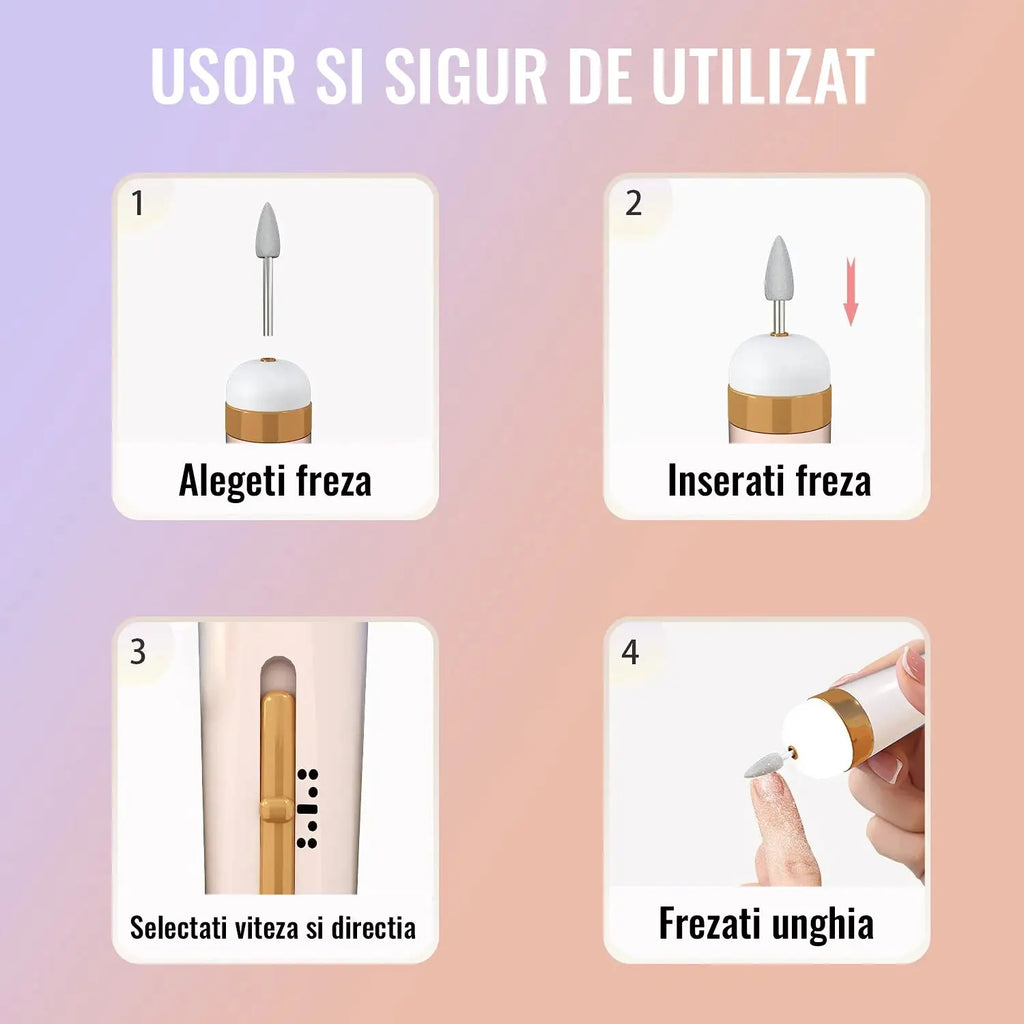 USOR SI SIGUR DE UTILIZAT

1

Alegeti freza

2

Inserati freza

3

Selectati viteza si directia

4

Frezati unghia